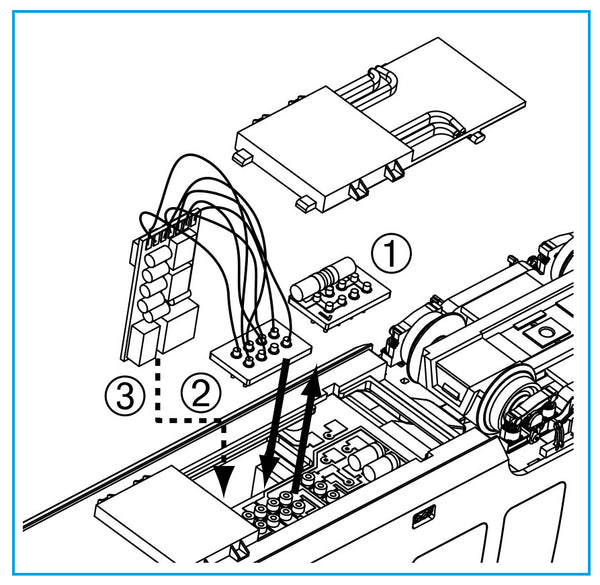 1

3 2