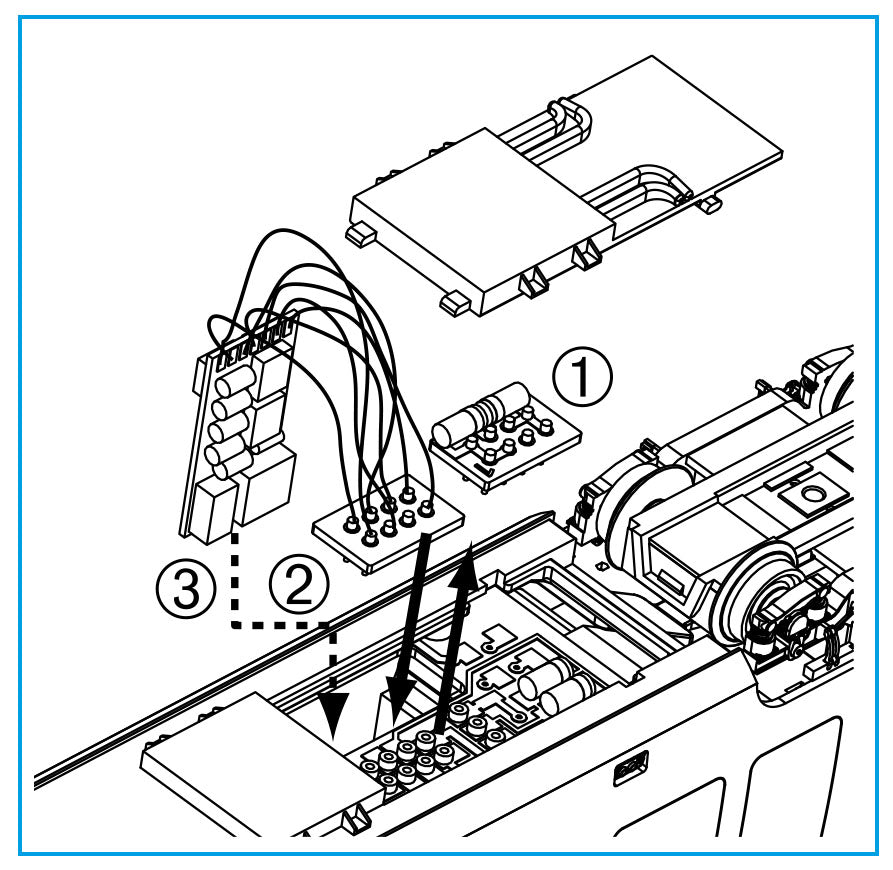 ①
③
②